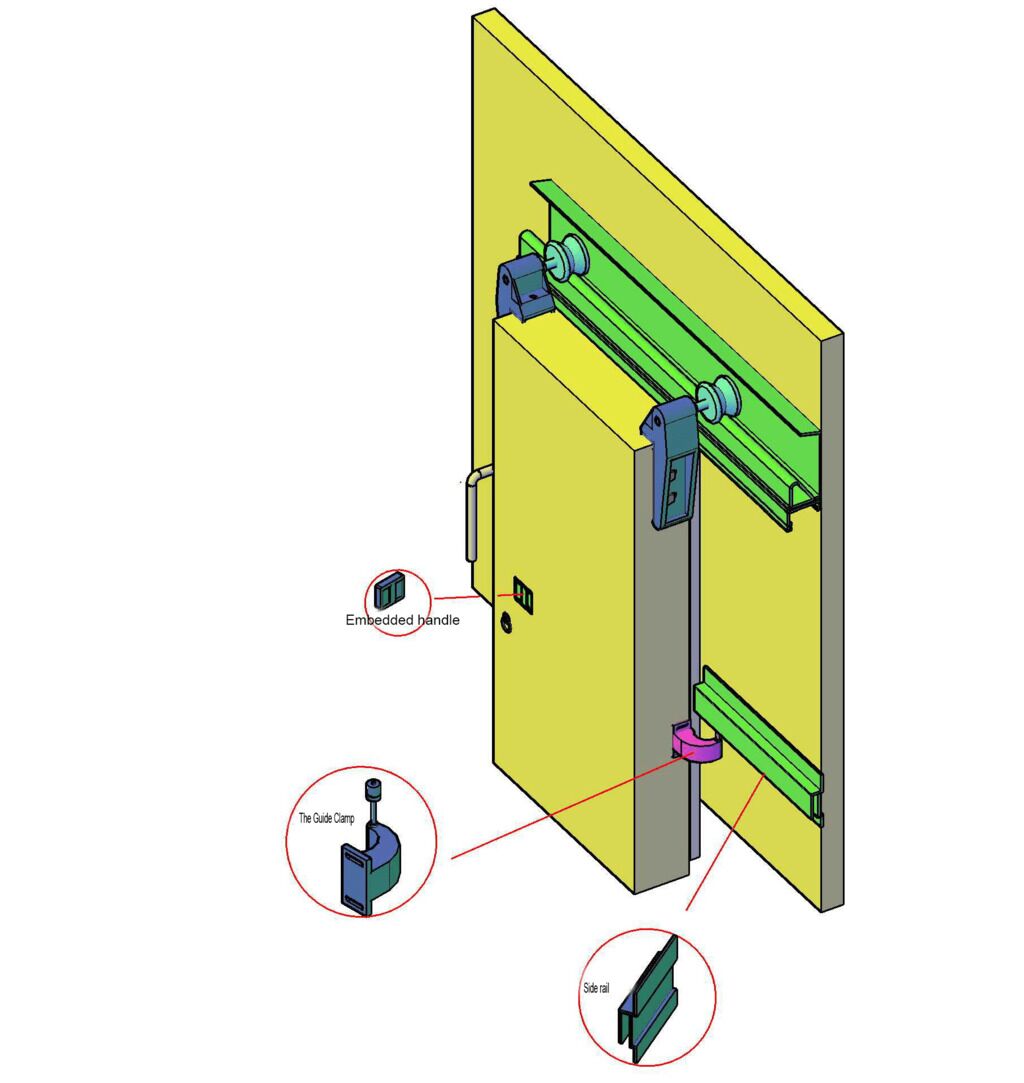 Embedded handle

The Guide Clamp

Side rail